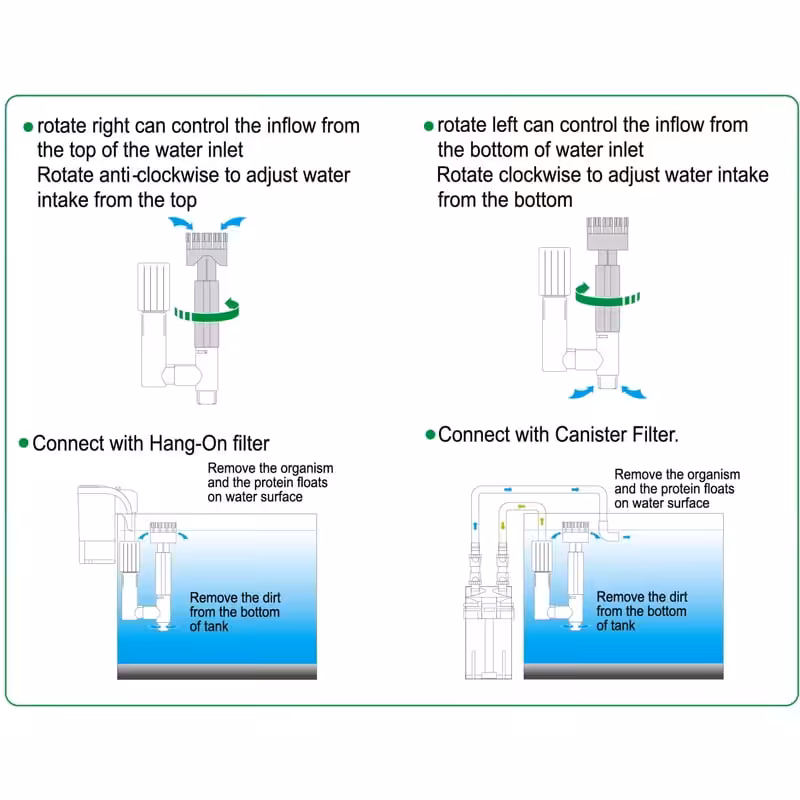 ● rotate right can control the inflow from the top of the water inlet
Rotate anti-clockwise to adjust water intake from the top

● rotate left can control the inflow from the bottom of water inlet
Rotate clockwise to adjust water intake from the bottom

● Connect with Hang-On filter

Remove the organism and the protein floats on water surface

Remove the dirt from the bottom of tank

● Connect with Canister Filter.

Remove the organism and the protein floats on water surface

Remove the dirt from the bottom of tank